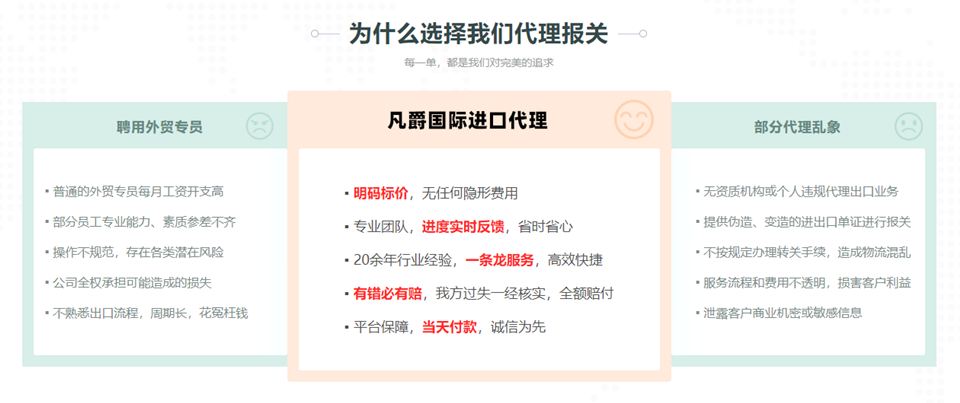 为什么选择我们代理报关

每一单，都是我们对完美的追求

聘用外贸专员

• 普通的外贸专员每月工资开支高
• 部分员工专业能力、素质参差不齐
• 操作不规范，存在各类潜在风险
• 公司全权承担可能造成的损失
• 不熟悉出口流程，周期长，花冤枉钱

凡爵国际进口代理

• 明码标价，无任何隐形费用
• 专业团队，进度实时反馈，省时省心
• 20余年行业经验，一条龙服务，高效快捷
• 有错必有赔，我方过失一经核实，全额赔付
• 平台保障，当天付款，诚信为先

部分代理乱象

• 无资质机构或个人违规代理出口业务
• 提供伪造、变造的进出口单证进行报关
• 不按规定办理转关手续，造成物流混乱
• 服务流程和费用不透明，损害客户利益
• 泄露客户商业机密或敏感信息